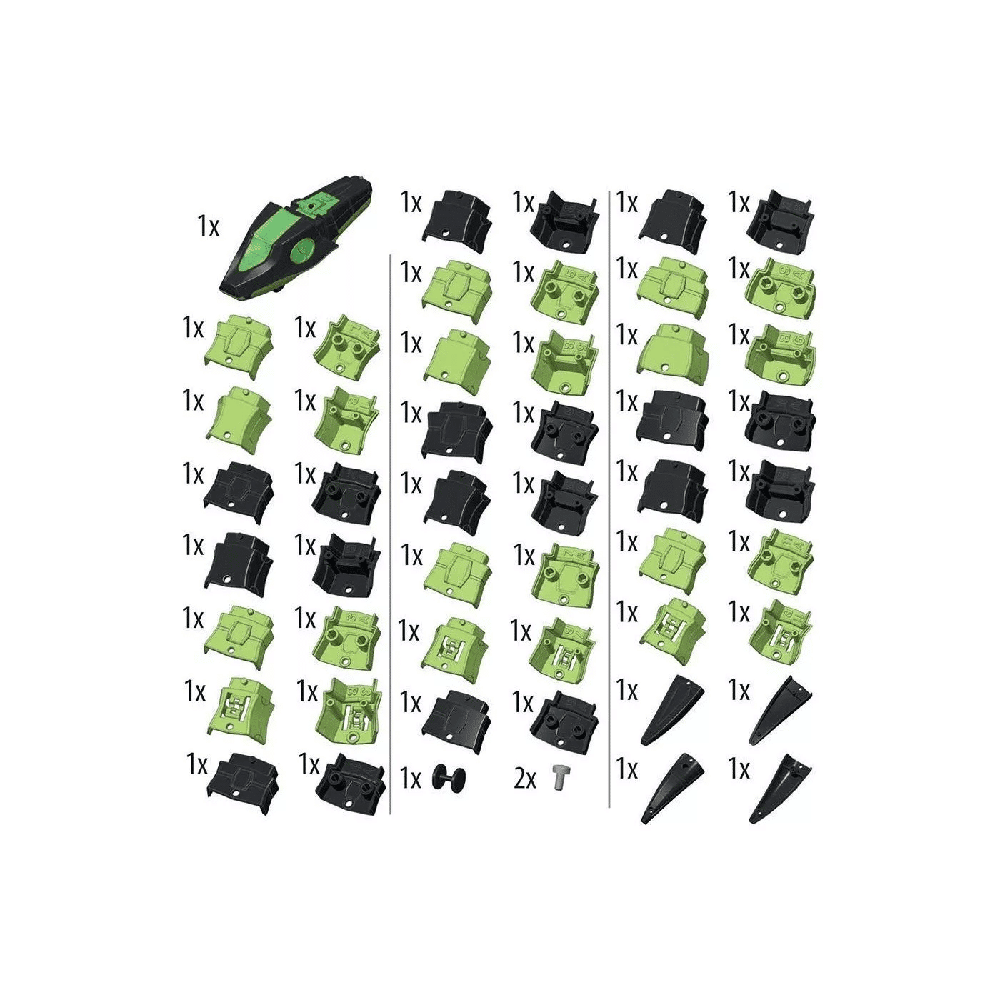 1x

1x 1x
1x 1x
1x 1x
1x 1x
1x 1x
1x 1x
1x 1x

1x 1x
1x 1x
1x 1x
1x 1x
1x 1x
1x 1x
1x 1x
1x 1x
1x 2x

1x 1x
1x 1x
1x 1x
1x 1x
1x 1x
1x 1x
1x 1x
1x 1x
1x 1x